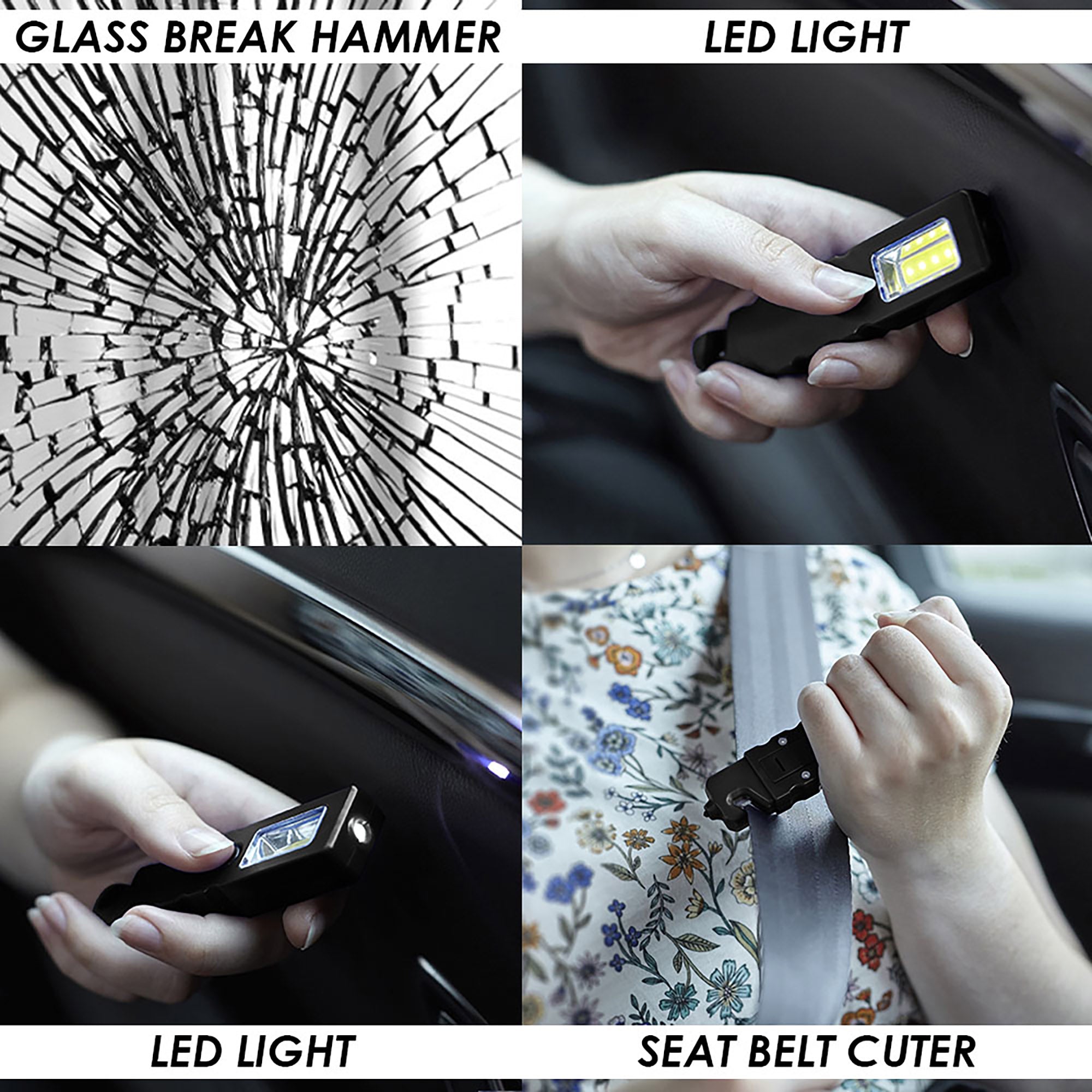 GLASS BREAK HAMMER

LED LIGHT

LED LIGHT

SEAT BELT CUTER